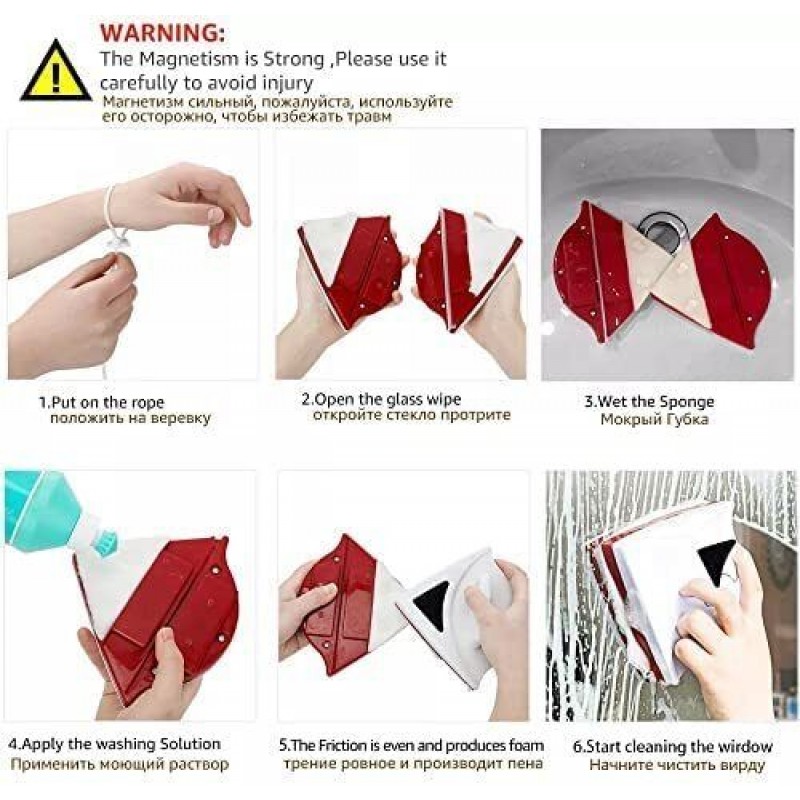 WARNING:
The Magnetism is Strong ,Please use it carefully to avoid injury
Магнетизм сильный, пожалуйста, используйте его осторожно, чтобы избежать травм

1.Put on the rope
положить на веревку

2.Open the glass wipe
откройте стекло протрите

3.Wet the Sponge
Мокрый Губка

4.Apply the washing Solution
Применить моющий раствор

5.The Friction is even and produces foam
трение ровное и производит пена

6.Start cleaning the wirdow
Начните чистить вирду